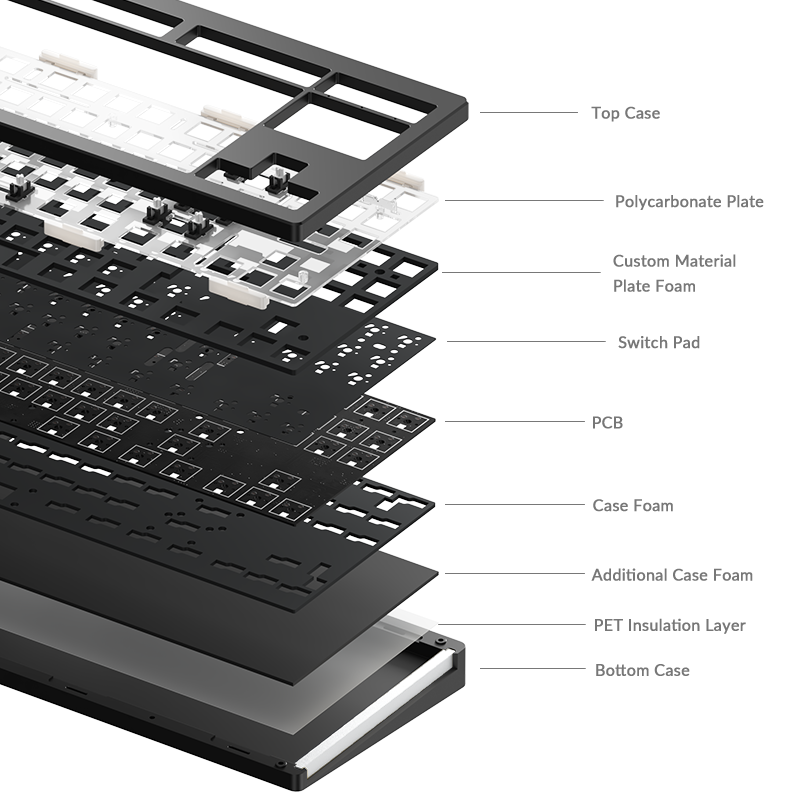 Top Case

Polycarbonate Plate

Custom Material Plate Foam

Switch Pad

PCB

Case Foam

Additional Case Foam

PET Insulation Layer

Bottom Case